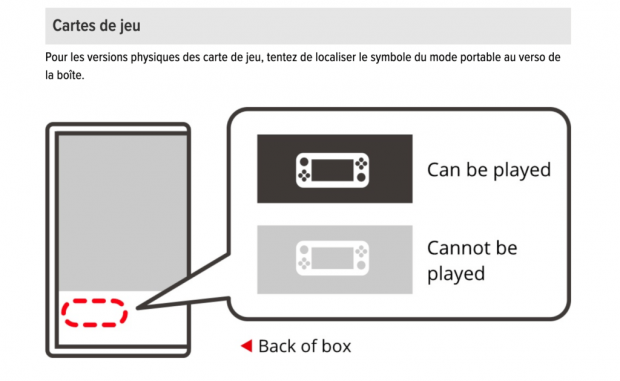 Cartes de jeu

Pour les versions physiques des carte de jeu, tentez de localiser le symbole du mode portable au verso de la boîte.

Can be played

Cannot be played

◀ Back of box